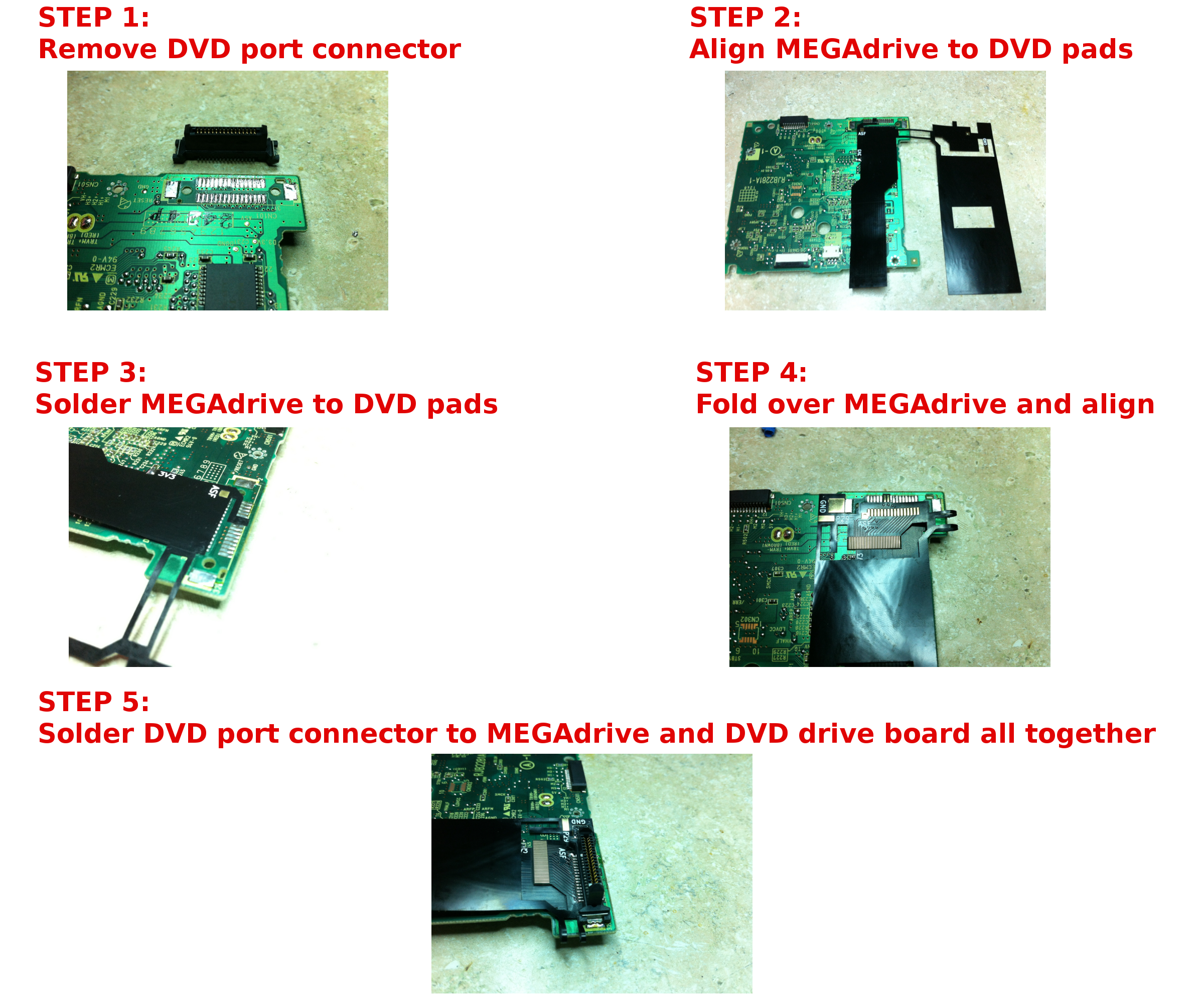 STEP 1:
Remove DVD port connector

STEP 2:
Align MEGAdrive to DVD pads

STEP 3:
Solder MEGAdrive to DVD pads

STEP 4:
Fold over MEGAdrive and align

STEP 5:
Solder DVD port connector to MEGAdrive and DVD drive board all together